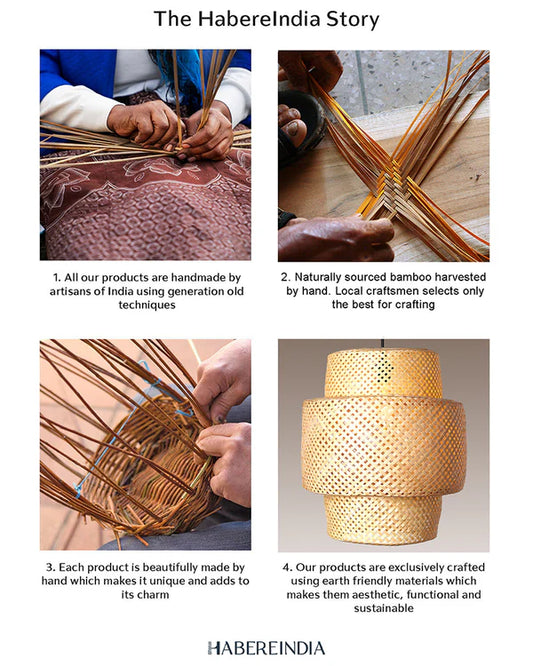 The HabereIndia Story

1. All our products are handmade by artisans of India using generation old techniques

2. Naturally sourced bamboo harvested by hand. Local craftsmen selects only the best for crafting

3. Each product is beautifully made by hand which makes it unique and adds to its charm

4. Our products are exclusively crafted using earth friendly materials which makes them aesthetic, functional and sustainable

HABEREINDIA