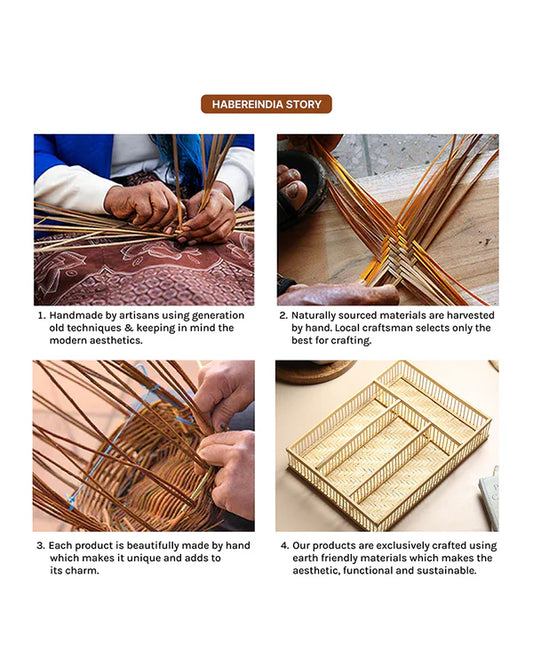 HABEREINDIA STORY

1. Handmade by artisans using generation old techniques & keeping in mind the modern aesthetics.

2. Naturally sourced materials are harvested by hand. Local craftsman selects only the best for crafting.

3. Each product is beautifully made by hand which makes it unique and adds to its charm.

4. Our products are exclusively crafted using earth friendly materials which makes the aesthetic, functional and sustainable.