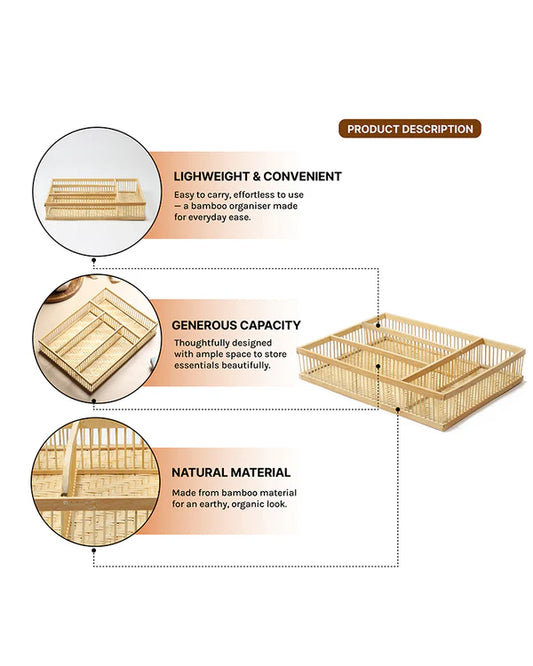 PRODUCT DESCRIPTION

LIGHWEIGHT & CONVENIENT

Easy to carry, effortless to use — a bamboo organiser made for everyday ease.

GENEROUS CAPACITY

Thoughtfully designed with ample space to store essentials beautifully.

NATURAL MATERIAL

Made from bamboo material for an earthy, organic look.