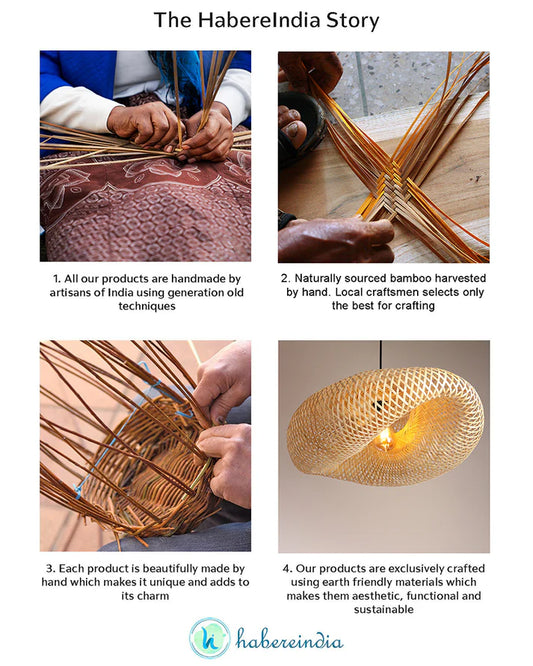 The HabereIndia Story

1. All our products are handmade by artisans of India using generation old techniques

2. Naturally sourced bamboo harvested by hand. Local craftsmen selects only the best for crafting

3. Each product is beautifully made by hand which makes it unique and adds to its charm

4. Our products are exclusively crafted using earth friendly materials which makes them aesthetic, functional and sustainable

hi habereindia