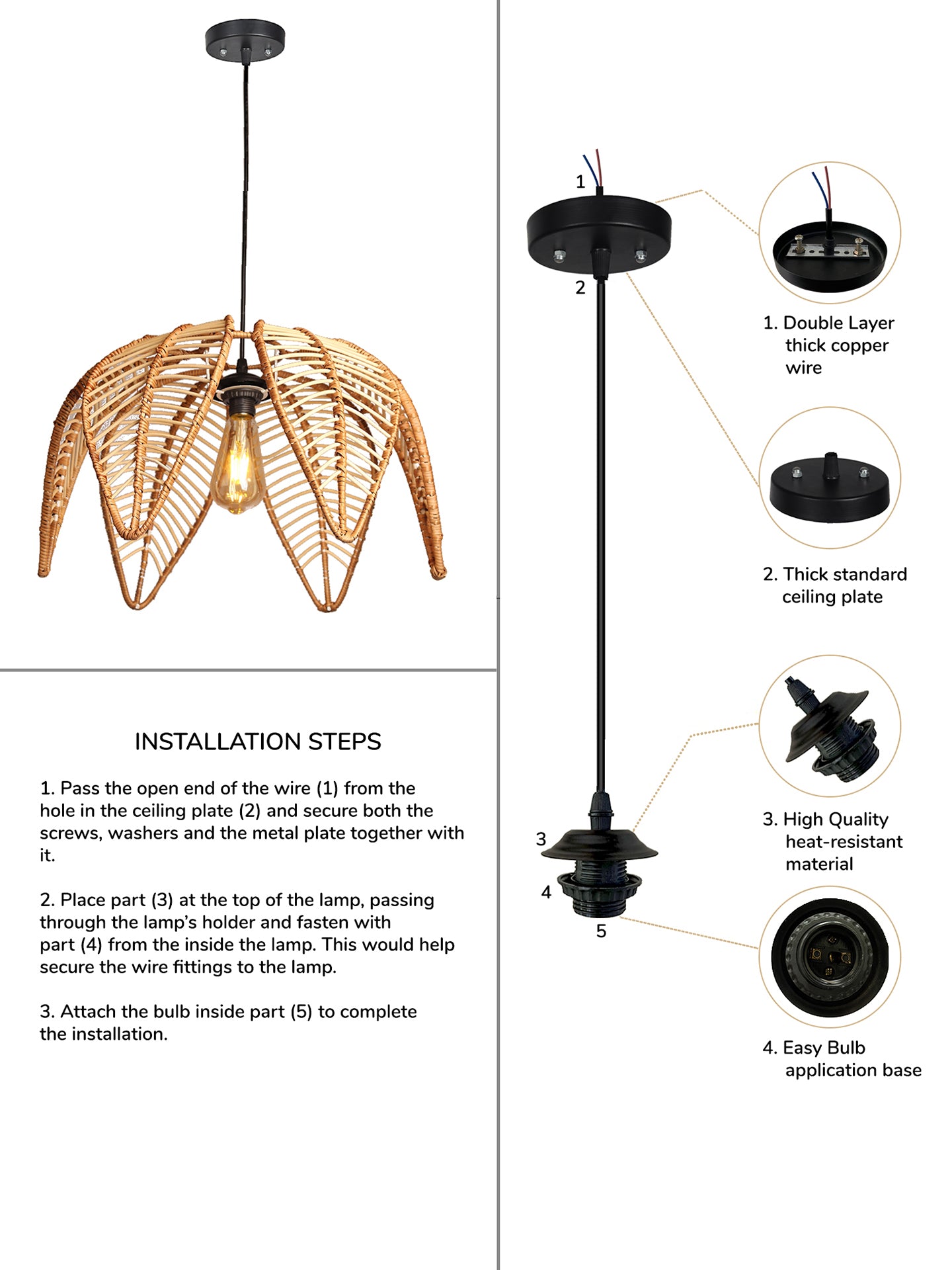 INSTALLATION STEPS

1. Pass the open end of the wire (1) from the hole in the ceiling plate (2) and secure both the screws, washers and the metal plate together with it.

2. Place part (3) at the top of the lamp, passing through the lamp's holder and fasten with part (4) from the inside the lamp. This would help secure the wire fittings to the lamp.

3. Attach the bulb inside part (5) to complete the installation.

1
2
3
4
5

1. Double Layer thick copper wire

2. Thick standard ceiling plate

3. High Quality heat-resistant material

4. Easy Bulb application base