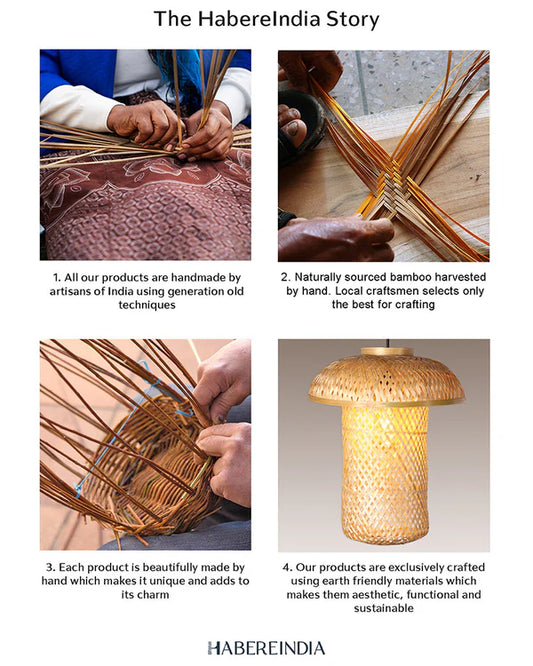 The HabereIndia Story

1. All our products are handmade by artisans of India using generation old techniques

2. Naturally sourced bamboo harvested by hand. Local craftsmen selects only the best for crafting

3. Each product is beautifully made by hand which makes it unique and adds to its charm

4. Our products are exclusively crafted using earth friendly materials which makes them aesthetic, functional and sustainable

HABEREINDIA