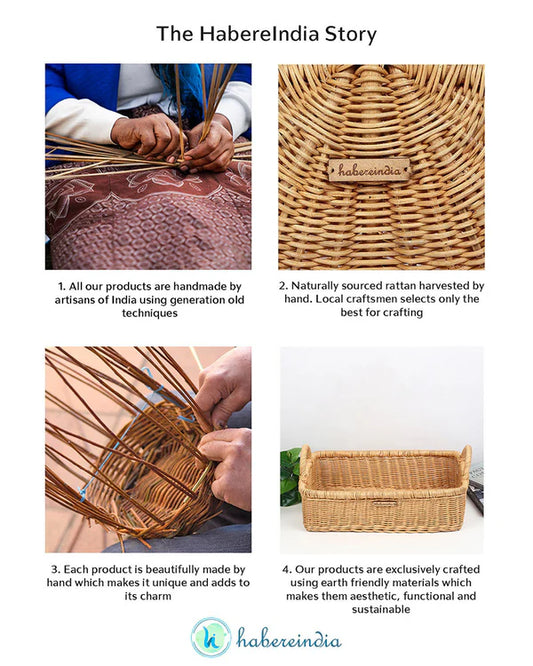 The HabereIndia Story

habereindia

1. All our products are handmade by artisans of India using generation old techniques

2. Naturally sourced rattan harvested by hand. Local craftsmen selects only the best for crafting

3. Each product is beautifully made by hand which makes it unique and adds to its charm

4. Our products are exclusively crafted using earth friendly materials which makes them aesthetic, functional and sustainable

hi habereindia