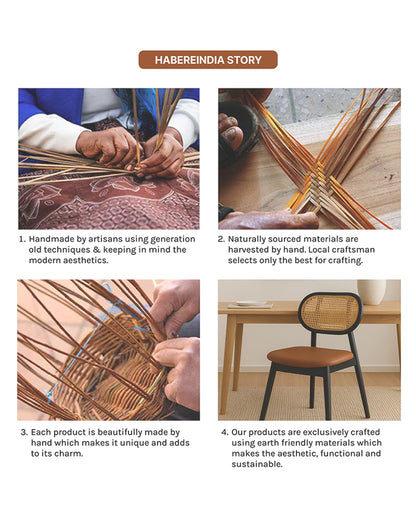 HABEREINDIA STORY

1. Handmade by artisans using generation old techniques & keeping in mind the modern aesthetics.

2. Naturally sourced materials are harvested by hand. Local craftsman selects only the best for crafting.

3. Each product is beautifully made by hand which makes it unique and adds to its charm.

4. Our products are exclusively crafted using earth friendly materials which makes the aesthetic, functional and sustainable.