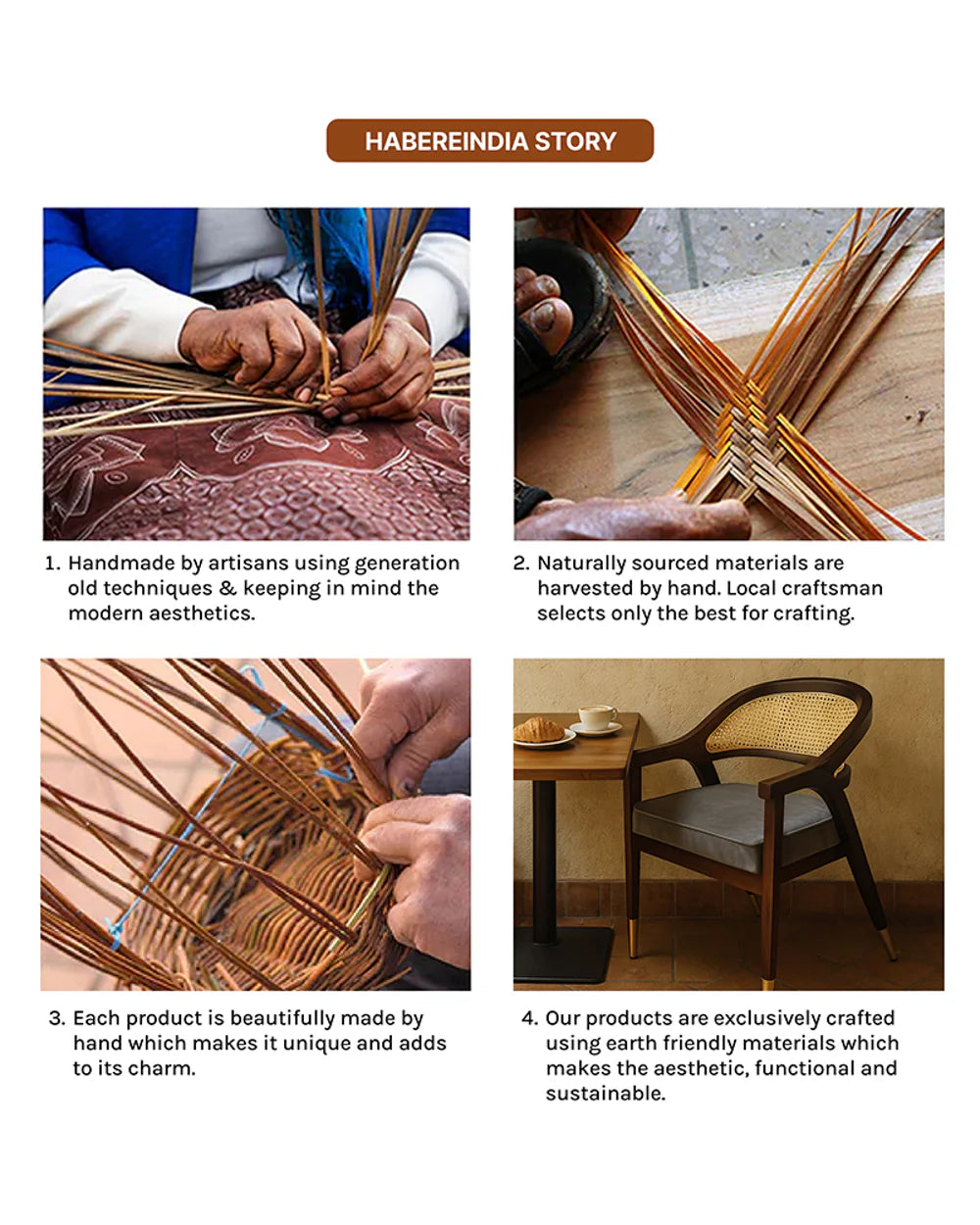 HABEREINDIA STORY

1. Handmade by artisans using generation old techniques & keeping in mind the modern aesthetics.

2. Naturally sourced materials are harvested by hand. Local craftsman selects only the best for crafting.

3. Each product is beautifully made by hand which makes it unique and adds to its charm.

4. Our products are exclusively crafted using earth friendly materials which makes the aesthetic, functional and sustainable.