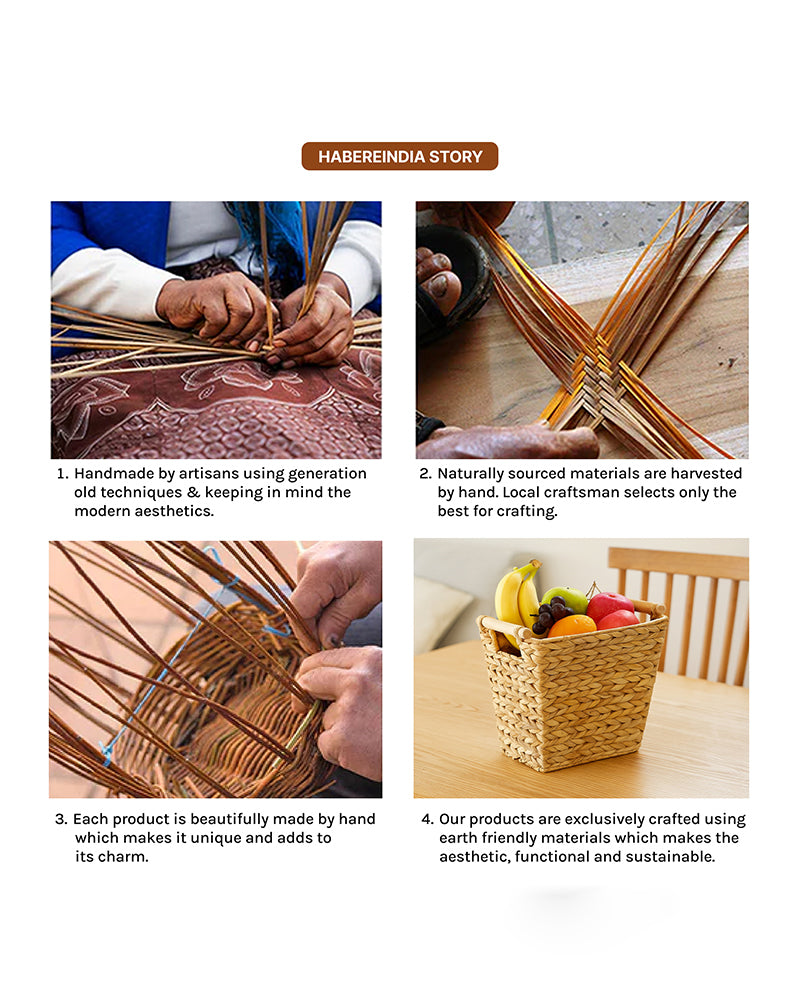 HABEREINDIA STORY

1. Handmade by artisans using generation old techniques & keeping in mind the modern aesthetics.

2. Naturally sourced materials are harvested by hand. Local craftsman selects only the best for crafting.

3. Each product is beautifully made by hand which makes it unique and adds to its charm.

4. Our products are exclusively crafted using earth friendly materials which makes the aesthetic, functional and sustainable.