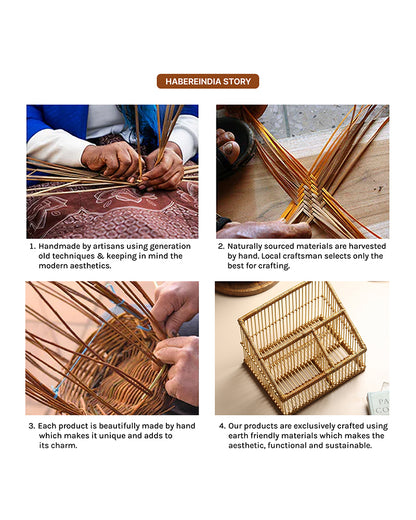 HABEREINDIA STORY

1. Handmade by artisans using generation old techniques & keeping in mind the modern aesthetics.

2. Naturally sourced materials are harvested by hand. Local craftsman selects only the best for crafting.

3. Each product is beautifully made by hand which makes it unique and adds to its charm.

4. Our products are exclusively crafted using earth friendly materials which makes the aesthetic, functional and sustainable.