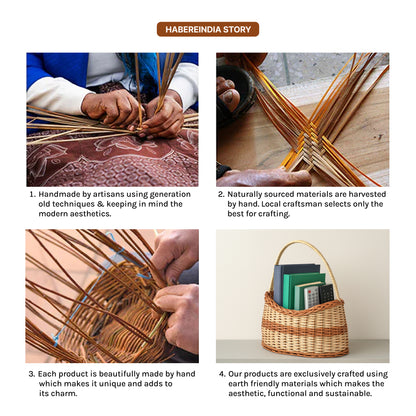 HABEREINDIA STORY

1. Handmade by artisans using generation old techniques & keeping in mind the modern aesthetics.

2. Naturally sourced materials are harvested by hand. Local craftsman selects only the best for crafting.

3. Each product is beautifully made by hand which makes it unique and adds to its charm.

4. Our products are exclusively crafted using earth friendly materials which makes the aesthetic, functional and sustainable.