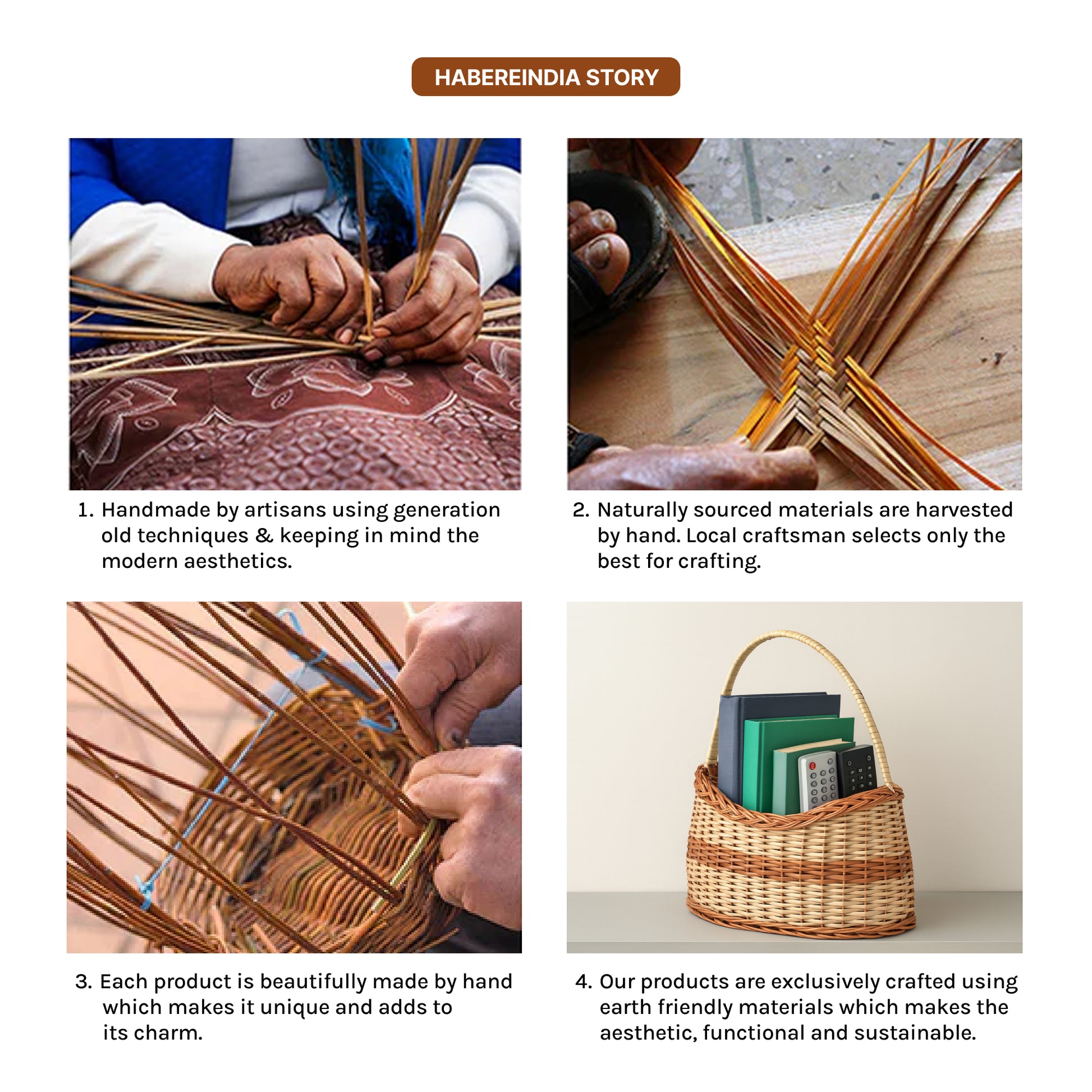 HABEREINDIA STORY

1. Handmade by artisans using generation old techniques & keeping in mind the modern aesthetics.

2. Naturally sourced materials are harvested by hand. Local craftsman selects only the best for crafting.

3. Each product is beautifully made by hand which makes it unique and adds to its charm.

4. Our products are exclusively crafted using earth friendly materials which makes the aesthetic, functional and sustainable.