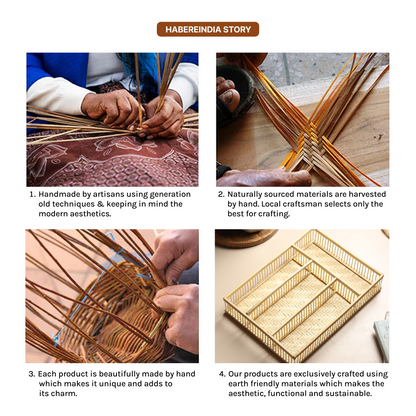 HABEREINDIA STORY

1. Handmade by artisans using generation old techniques & keeping in mind the modern aesthetics.

2. Naturally sourced materials are harvested by hand. Local craftsman selects only the best for crafting.

3. Each product is beautifully made by hand which makes it unique and adds to its charm.

4. Our products are exclusively crafted using earth friendly materials which makes the aesthetic, functional and sustainable.