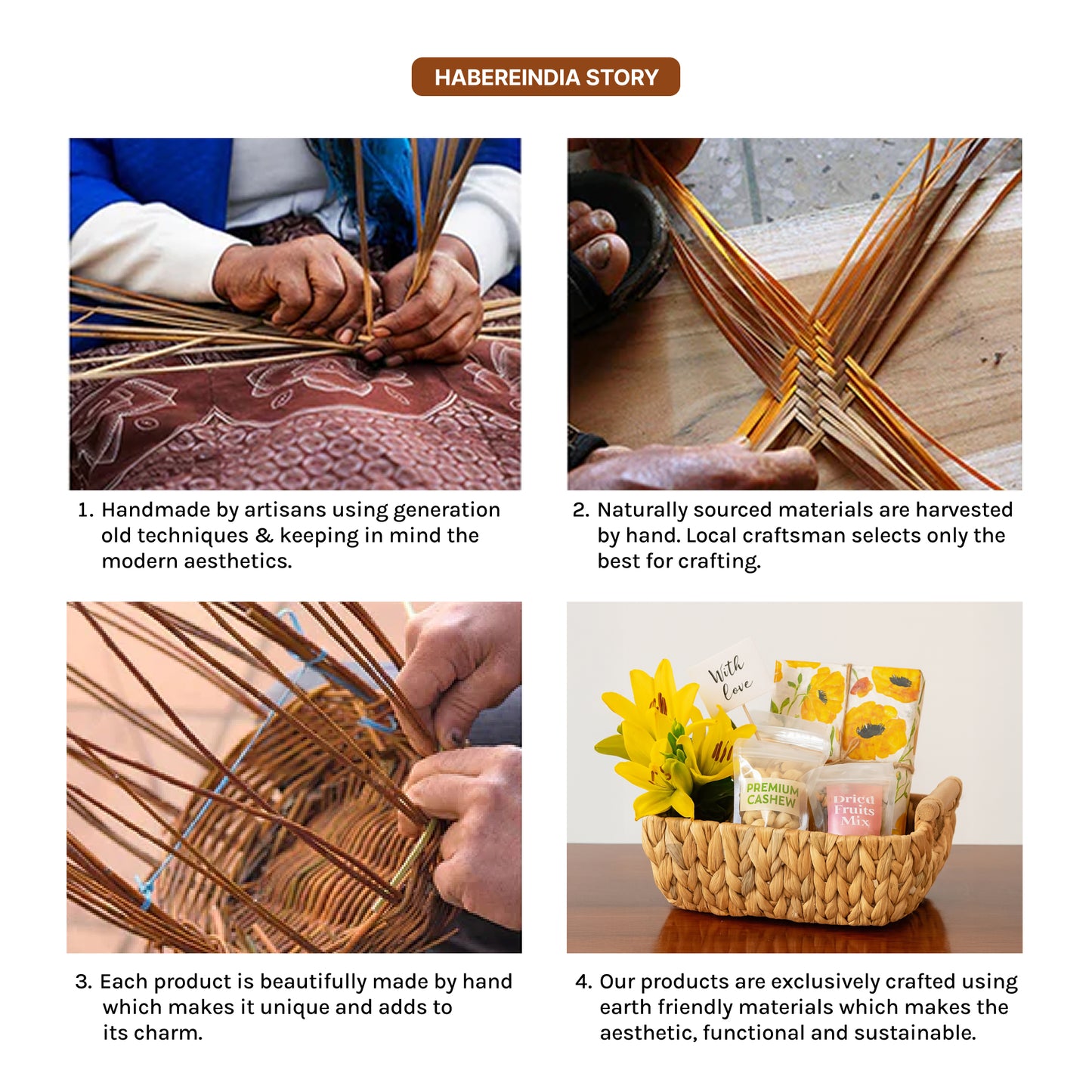 HABEREINDIA STORY

1. Handmade by artisans using generation old techniques & keeping in mind the modern aesthetics.

2. Naturally sourced materials are harvested by hand. Local craftsman selects only the best for crafting.

With love

PREMIUM CASHEW

Dried Fruits Mix

3. Each product is beautifully made by hand which makes it unique and adds to its charm.

4. Our products are exclusively crafted using earth friendly materials which makes the aesthetic, functional and sustainable.