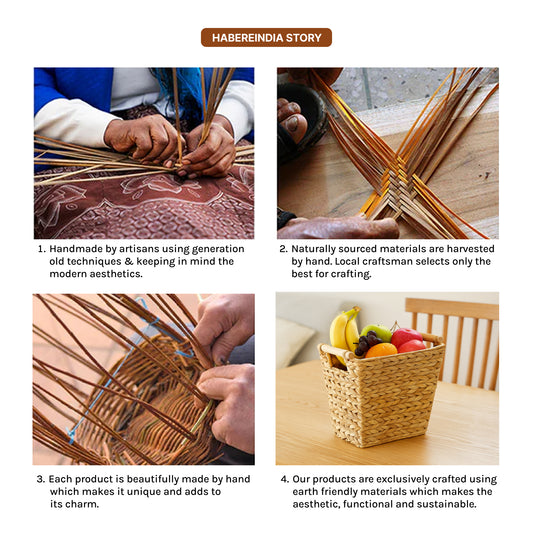 HABEREINDIA STORY

1. Handmade by artisans using generation old techniques & keeping in mind the modern aesthetics.

2. Naturally sourced materials are harvested by hand. Local craftsman selects only the best for crafting.

3. Each product is beautifully made by hand which makes it unique and adds to its charm.

4. Our products are exclusively crafted using earth friendly materials which makes the aesthetic, functional and sustainable.