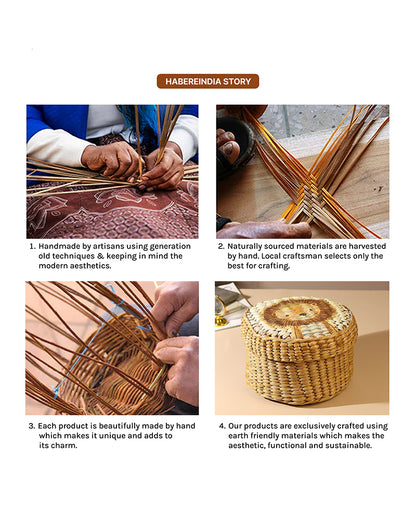 HABEREINDIA STORY

1. Handmade by artisans using generation old techniques & keeping in mind the modern aesthetics.

2. Naturally sourced materials are harvested by hand. Local craftsman selects only the best for crafting.

3. Each product is beautifully made by hand which makes it unique and adds to its charm.

4. Our products are exclusively crafted using earth friendly materials which makes the aesthetic, functional and sustainable.