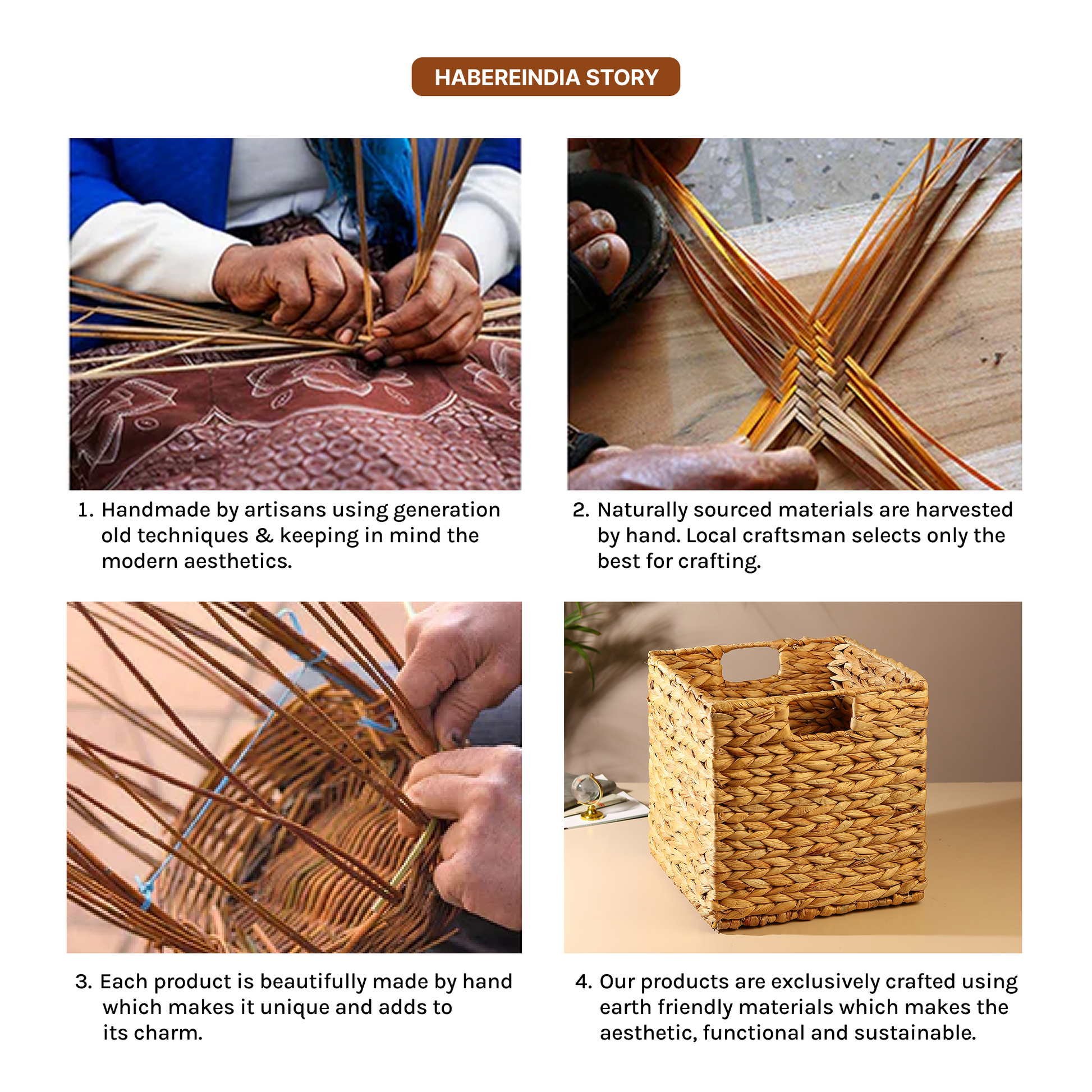 HABEREINDIA STORY

1. Handmade by artisans using generation old techniques & keeping in mind the modern aesthetics.

2. Naturally sourced materials are harvested by hand. Local craftsman selects only the best for crafting.

3. Each product is beautifully made by hand which makes it unique and adds to its charm.

4. Our products are exclusively crafted using earth friendly materials which makes the aesthetic, functional and sustainable.