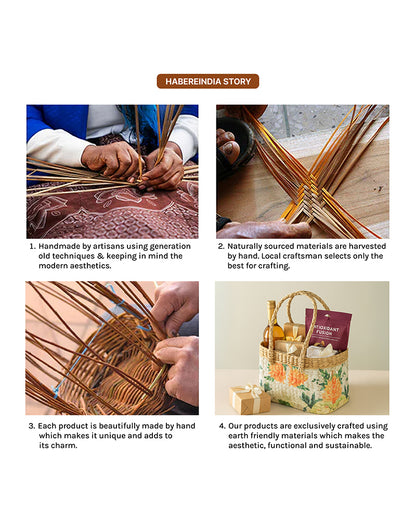 HABEREINDIA STORY

1. Handmade by artisans using generation old techniques & keeping in mind the modern aesthetics.

2. Naturally sourced materials are harvested by hand. Local craftsman selects only the best for crafting.

ANTIOXIDANT FUSION

3. Each product is beautifully made by hand which makes it unique and adds to its charm.

4. Our products are exclusively crafted using earth friendly materials which makes the aesthetic, functional and sustainable.