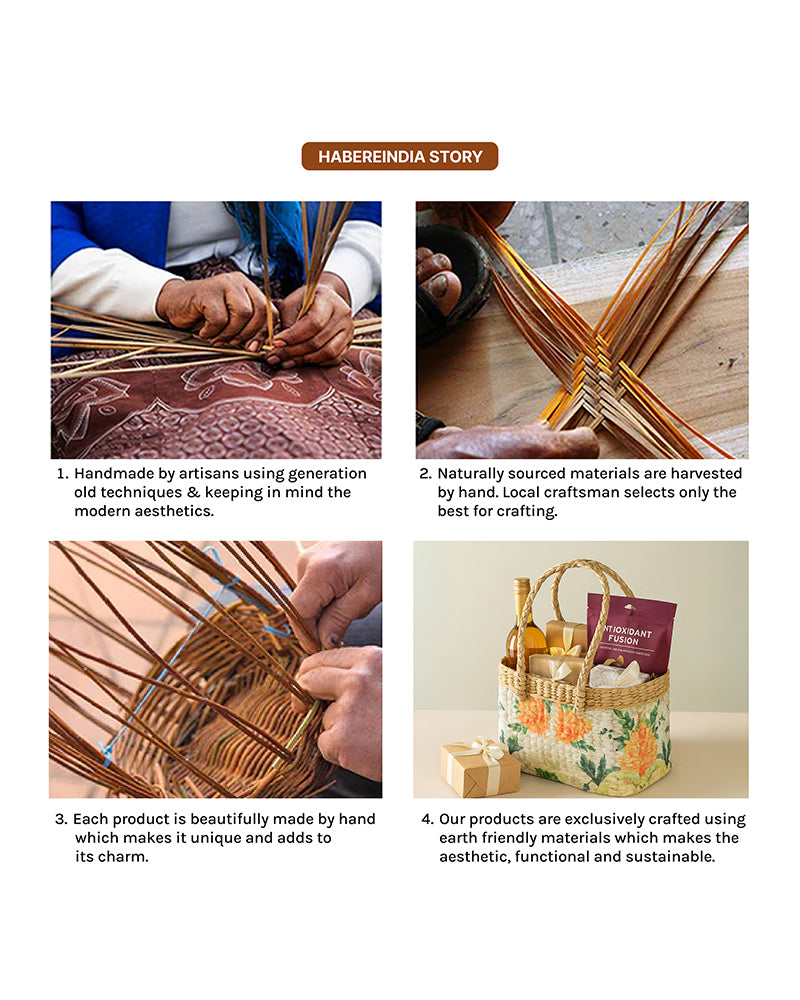 HABEREINDIA STORY

1. Handmade by artisans using generation old techniques & keeping in mind the modern aesthetics.

2. Naturally sourced materials are harvested by hand. Local craftsman selects only the best for crafting.

ANTIOXIDANT FUSION

3. Each product is beautifully made by hand which makes it unique and adds to its charm.

4. Our products are exclusively crafted using earth friendly materials which makes the aesthetic, functional and sustainable.