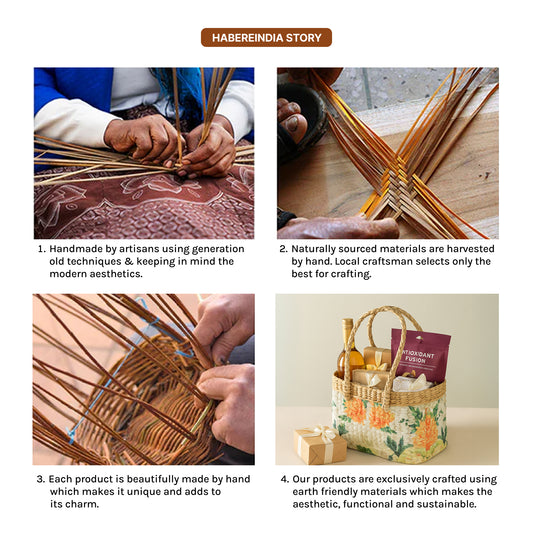 HABEREINDIA STORY

1. Handmade by artisans using generation old techniques & keeping in mind the modern aesthetics.

2. Naturally sourced materials are harvested by hand. Local craftsman selects only the best for crafting.

ANTIOXIDANT FUSION

3. Each product is beautifully made by hand which makes it unique and adds to its charm.

4. Our products are exclusively crafted using earth friendly materials which makes the aesthetic, functional and sustainable.