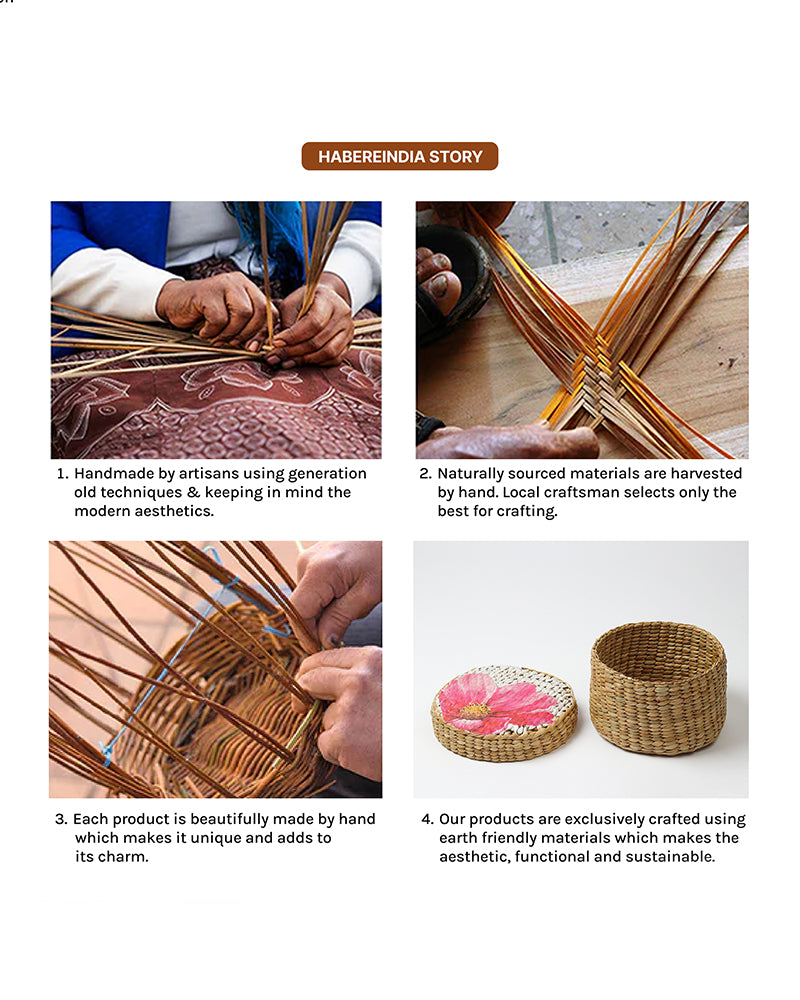 HABEREINDIA STORY

1. Handmade by artisans using generation old techniques & keeping in mind the modern aesthetics.

2. Naturally sourced materials are harvested by hand. Local craftsman selects only the best for crafting.

3. Each product is beautifully made by hand which makes it unique and adds to its charm.

4. Our products are exclusively crafted using earth friendly materials which makes the aesthetic, functional and sustainable.