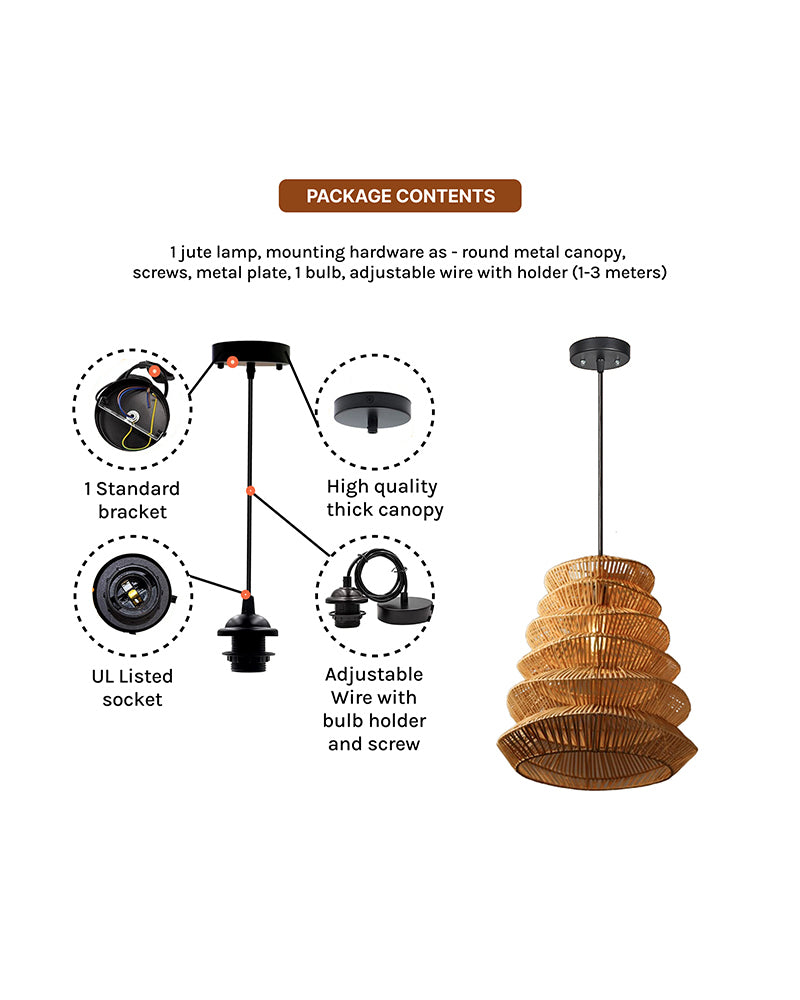 PACKAGE CONTENTS

1 jute lamp, mounting hardware as - round metal canopy, screws, metal plate, 1 bulb, adjustable wire with holder (1-3 meters)

1 Standard bracket

High quality thick canopy

UL Listed socket

Adjustable Wire with bulb holder and screw