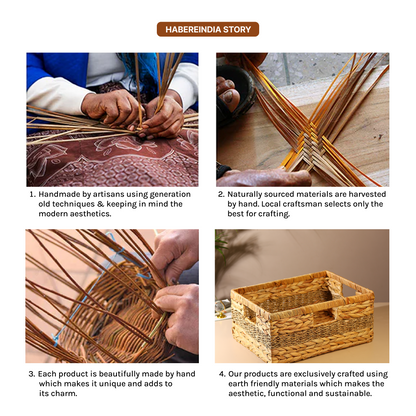 HABEREINDIA STORY

1. Handmade by artisans using generation old techniques & keeping in mind the modern aesthetics.

2. Naturally sourced materials are harvested by hand. Local craftsman selects only the best for crafting.

3. Each product is beautifully made by hand which makes it unique and adds to its charm.

4. Our products are exclusively crafted using earth friendly materials which makes the aesthetic, functional and sustainable.