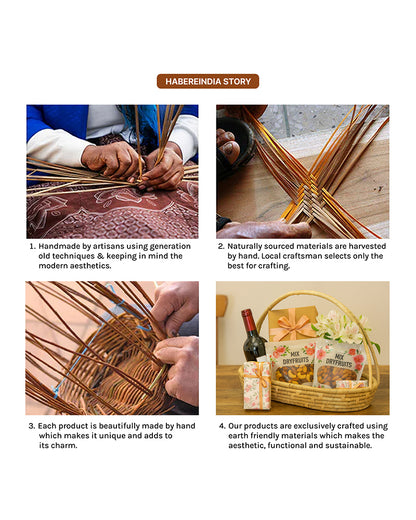 HABEREINDIA STORY

1. Handmade by artisans using generation old techniques & keeping in mind the modern aesthetics.

2. Naturally sourced materials are harvested by hand. Local craftsman selects only the best for crafting.

MIX DRYFRUITS

MIX DRYFRUITS

3. Each product is beautifully made by hand which makes it unique and adds to its charm.

4. Our products are exclusively crafted using earth friendly materials which makes the aesthetic, functional and sustainable.