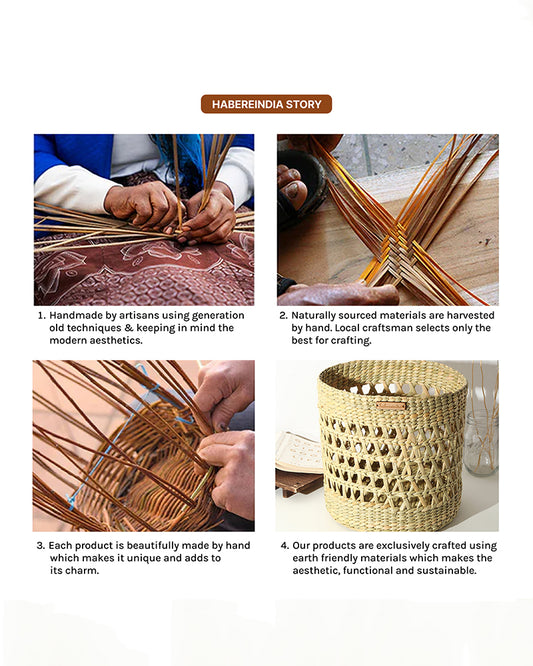 HABEREINDIA STORY

1. Handmade by artisans using generation old techniques & keeping in mind the modern aesthetics.

2. Naturally sourced materials are harvested by hand. Local craftsman selects only the best for crafting.

3. Each product is beautifully made by hand which makes it unique and adds to its charm.

4. Our products are exclusively crafted using earth friendly materials which makes the aesthetic, functional and sustainable.