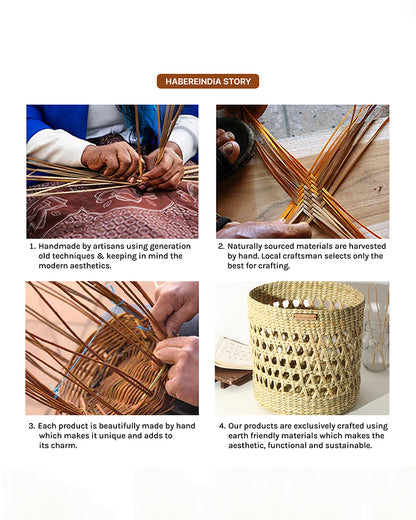 HABEREINDIA STORY

1. Handmade by artisans using generation old techniques & keeping in mind the modern aesthetics.

2. Naturally sourced materials are harvested by hand. Local craftsman selects only the best for crafting.

3. Each product is beautifully made by hand which makes it unique and adds to its charm.

4. Our products are exclusively crafted using earth friendly materials which makes the aesthetic, functional and sustainable.