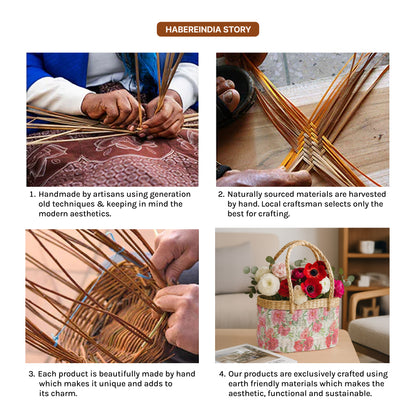 HABEREINDIA STORY

1. Handmade by artisans using generation old techniques & keeping in mind the modern aesthetics.

2. Naturally sourced materials are harvested by hand. Local craftsman selects only the best for crafting.

3. Each product is beautifully made by hand which makes it unique and adds to its charm.

4. Our products are exclusively crafted using earth friendly materials which makes the aesthetic, functional and sustainable.