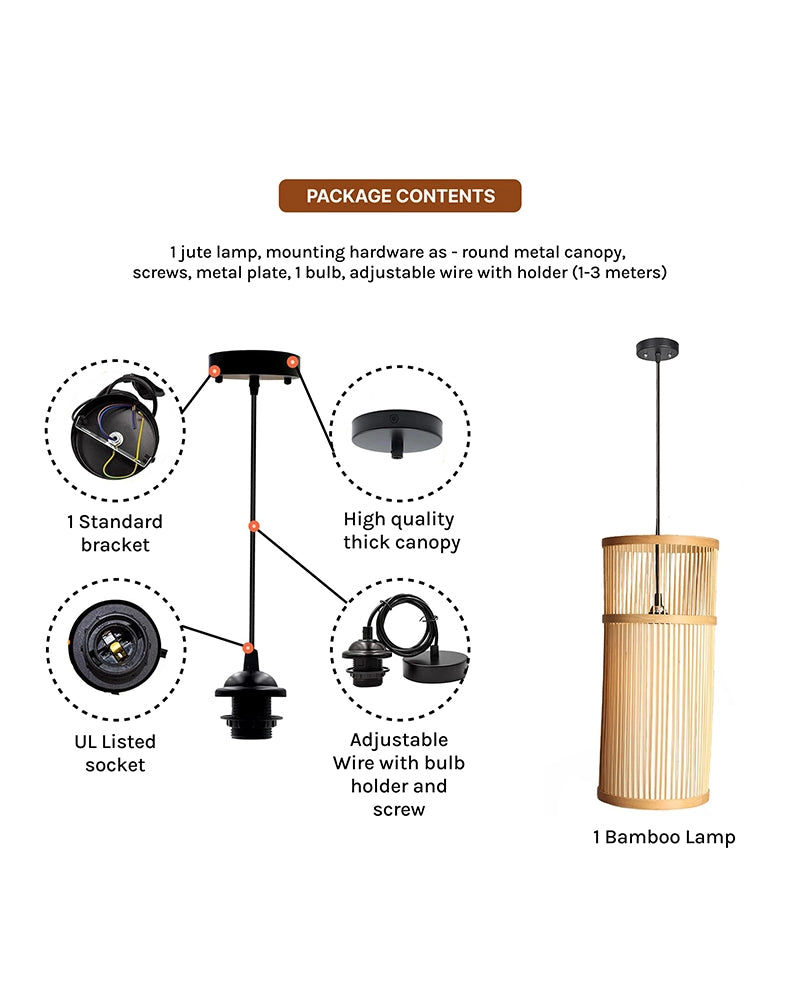 PACKAGE CONTENTS

1 jute lamp, mounting hardware as - round metal canopy, screws, metal plate, 1 bulb, adjustable wire with holder (1-3 meters)

1 Standard bracket

High quality thick canopy

UL Listed socket

Adjustable Wire with bulb holder and screw

1 Bamboo Lamp