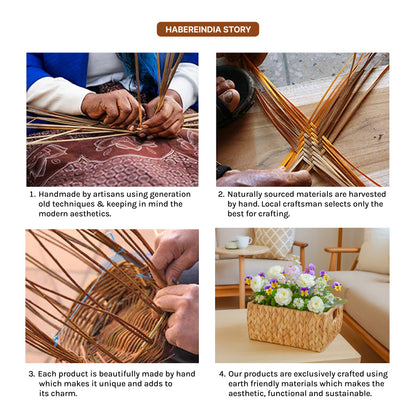 HABEREINDIA STORY

1. Handmade by artisans using generation old techniques & keeping in mind the modern aesthetics.

2. Naturally sourced materials are harvested by hand. Local craftsman selects only the best for crafting.

3. Each product is beautifully made by hand which makes it unique and adds to its charm.

4. Our products are exclusively crafted using earth friendly materials which makes the aesthetic, functional and sustainable.