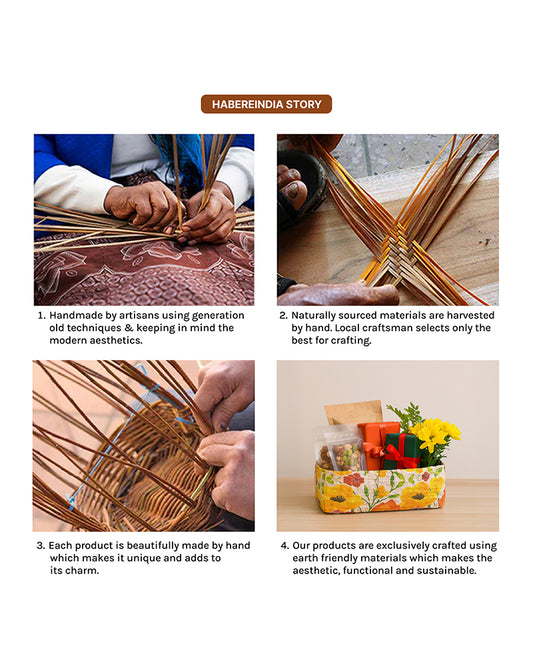 HABEREINDIA STORY

1. Handmade by artisans using generation old techniques & keeping in mind the modern aesthetics.

2. Naturally sourced materials are harvested by hand. Local craftsman selects only the best for crafting.

3. Each product is beautifully made by hand which makes it unique and adds to its charm.

4. Our products are exclusively crafted using earth friendly materials which makes the aesthetic, functional and sustainable.