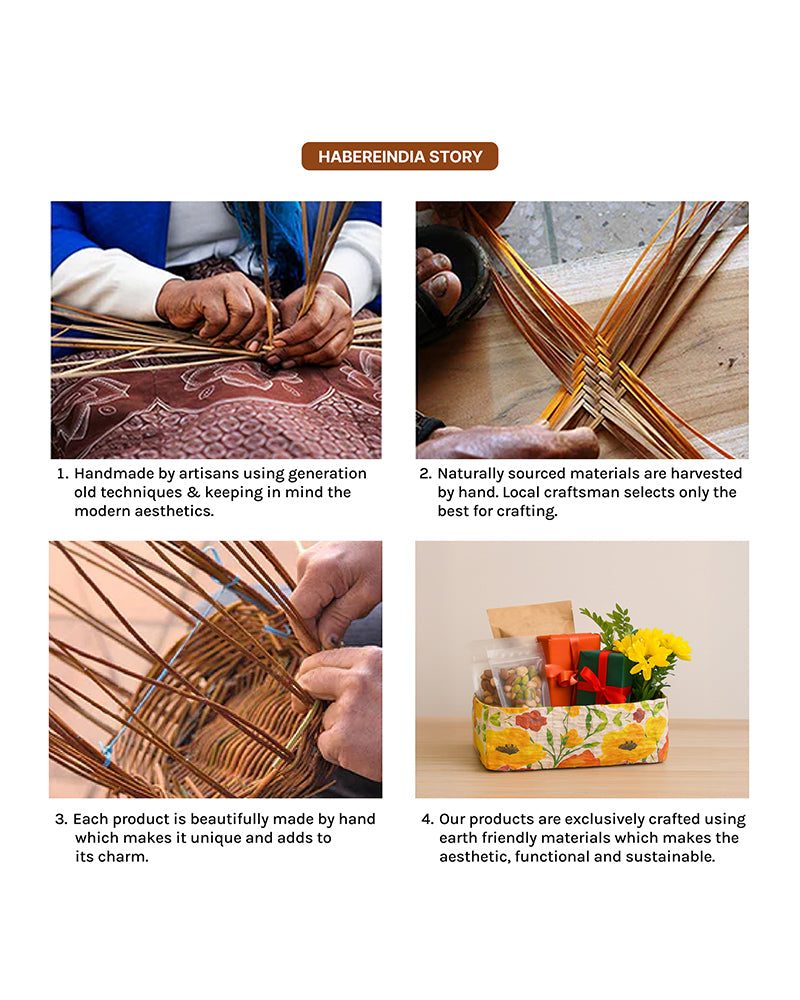 HABEREINDIA STORY

1. Handmade by artisans using generation old techniques & keeping in mind the modern aesthetics.

2. Naturally sourced materials are harvested by hand. Local craftsman selects only the best for crafting.

3. Each product is beautifully made by hand which makes it unique and adds to its charm.

4. Our products are exclusively crafted using earth friendly materials which makes the aesthetic, functional and sustainable.