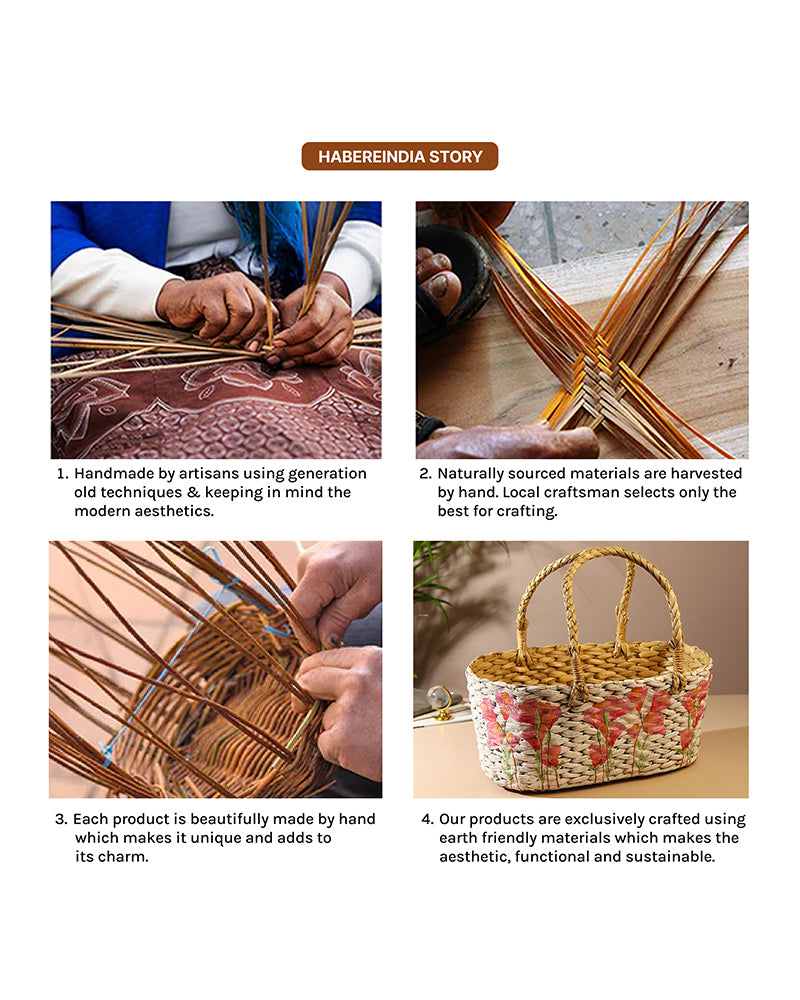 HABEREINDIA STORY

1. Handmade by artisans using generation old techniques & keeping in mind the modern aesthetics.

2. Naturally sourced materials are harvested by hand. Local craftsman selects only the best for crafting.

3. Each product is beautifully made by hand which makes it unique and adds to its charm.

4. Our products are exclusively crafted using earth friendly materials which makes the aesthetic, functional and sustainable.