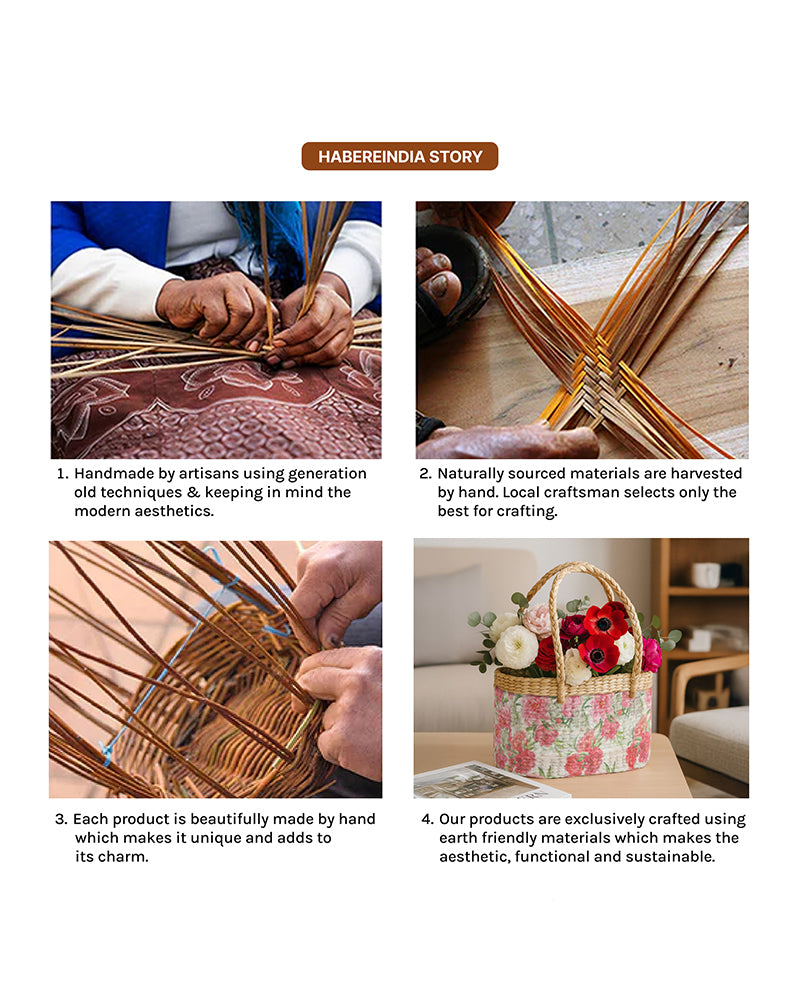 HABEREINDIA STORY

1. Handmade by artisans using generation old techniques & keeping in mind the modern aesthetics.

2. Naturally sourced materials are harvested by hand. Local craftsman selects only the best for crafting.

3. Each product is beautifully made by hand which makes it unique and adds to its charm.

4. Our products are exclusively crafted using earth friendly materials which makes the aesthetic, functional and sustainable.