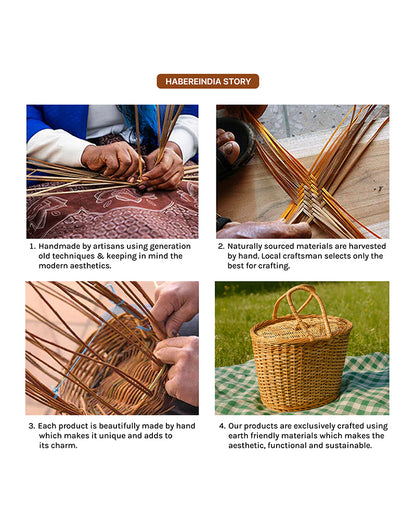 HABEREINDIA STORY

1. Handmade by artisans using generation old techniques & keeping in mind the modern aesthetics.

2. Naturally sourced materials are harvested by hand. Local craftsman selects only the best for crafting.

3. Each product is beautifully made by hand which makes it unique and adds to its charm.

4. Our products are exclusively crafted using earth friendly materials which makes the aesthetic, functional and sustainable.