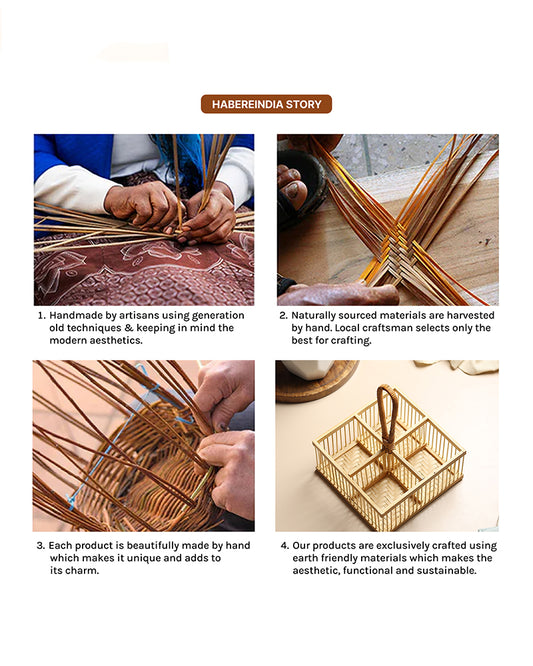 HABEREINDIA STORY

1. Handmade by artisans using generation old techniques & keeping in mind the modern aesthetics.

2. Naturally sourced materials are harvested by hand. Local craftsman selects only the best for crafting.

3. Each product is beautifully made by hand which makes it unique and adds to its charm.

4. Our products are exclusively crafted using earth friendly materials which makes the aesthetic, functional and sustainable.