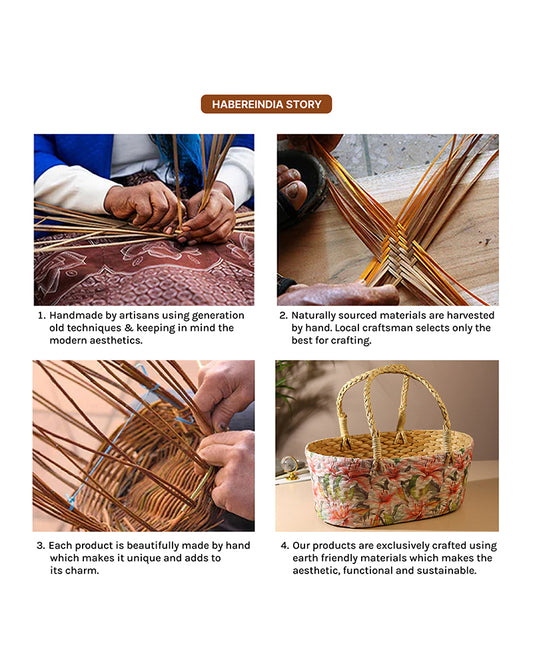 HABEREINDIA STORY

1. Handmade by artisans using generation old techniques & keeping in mind the modern aesthetics.

2. Naturally sourced materials are harvested by hand. Local craftsman selects only the best for crafting.

3. Each product is beautifully made by hand which makes it unique and adds to its charm.

4. Our products are exclusively crafted using earth friendly materials which makes the aesthetic, functional and sustainable.