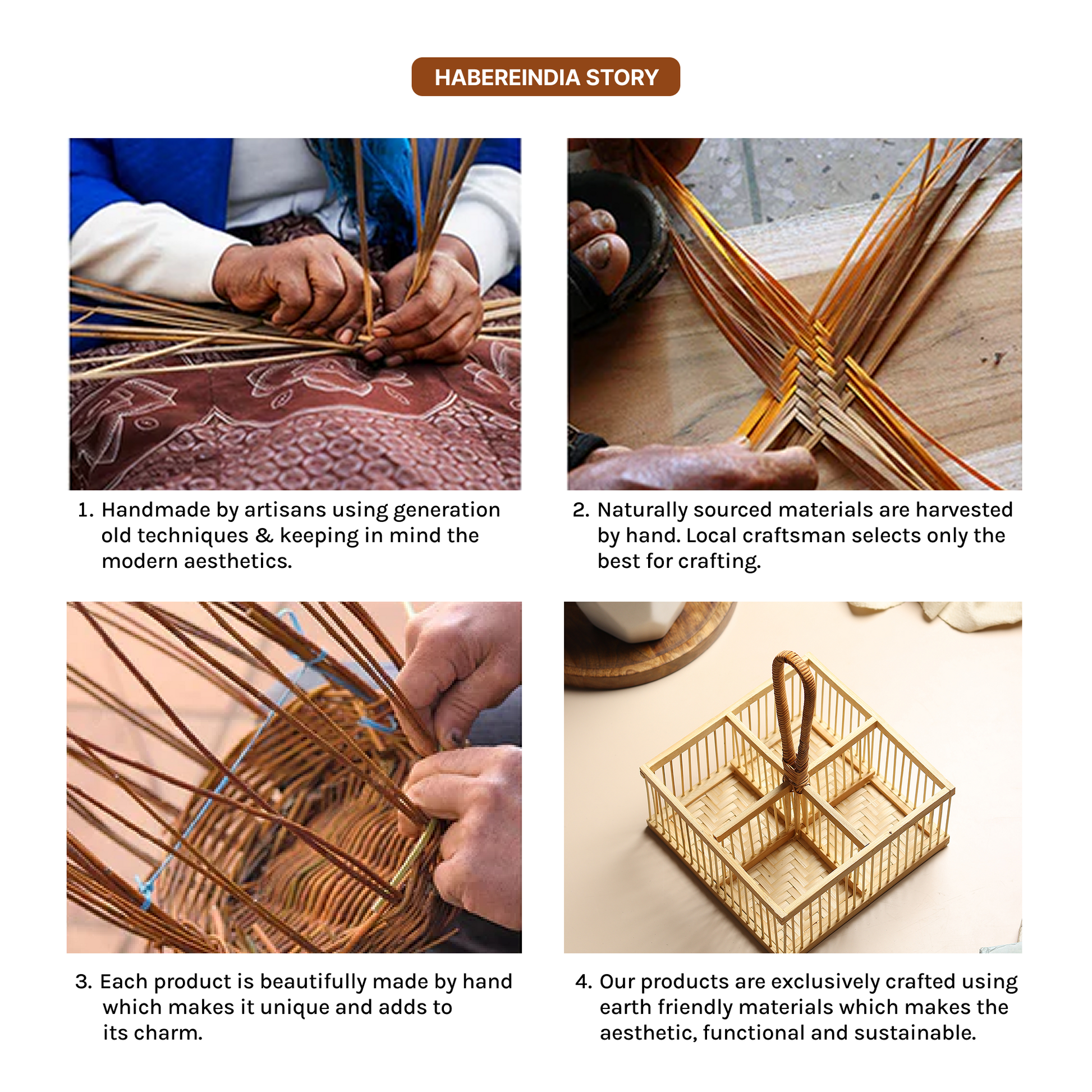 HABEREINDIA STORY

1. Handmade by artisans using generation old techniques & keeping in mind the modern aesthetics.

2. Naturally sourced materials are harvested by hand. Local craftsman selects only the best for crafting.

3. Each product is beautifully made by hand which makes it unique and adds to its charm.

4. Our products are exclusively crafted using earth friendly materials which makes the aesthetic, functional and sustainable.