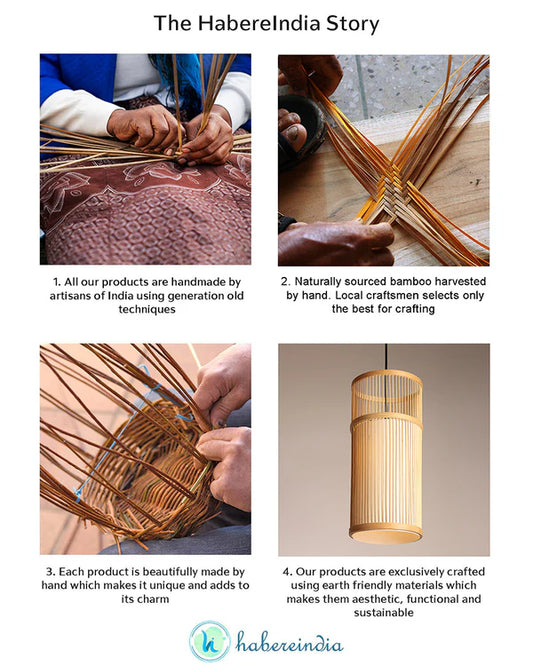 The HabereIndia Story

1. All our products are handmade by artisans of India using generation old techniques

2. Naturally sourced bamboo harvested by hand. Local craftsmen selects only the best for crafting

3. Each product is beautifully made by hand which makes it unique and adds to its charm

4. Our products are exclusively crafted using earth friendly materials which makes them aesthetic, functional and sustainable

hi habereindia