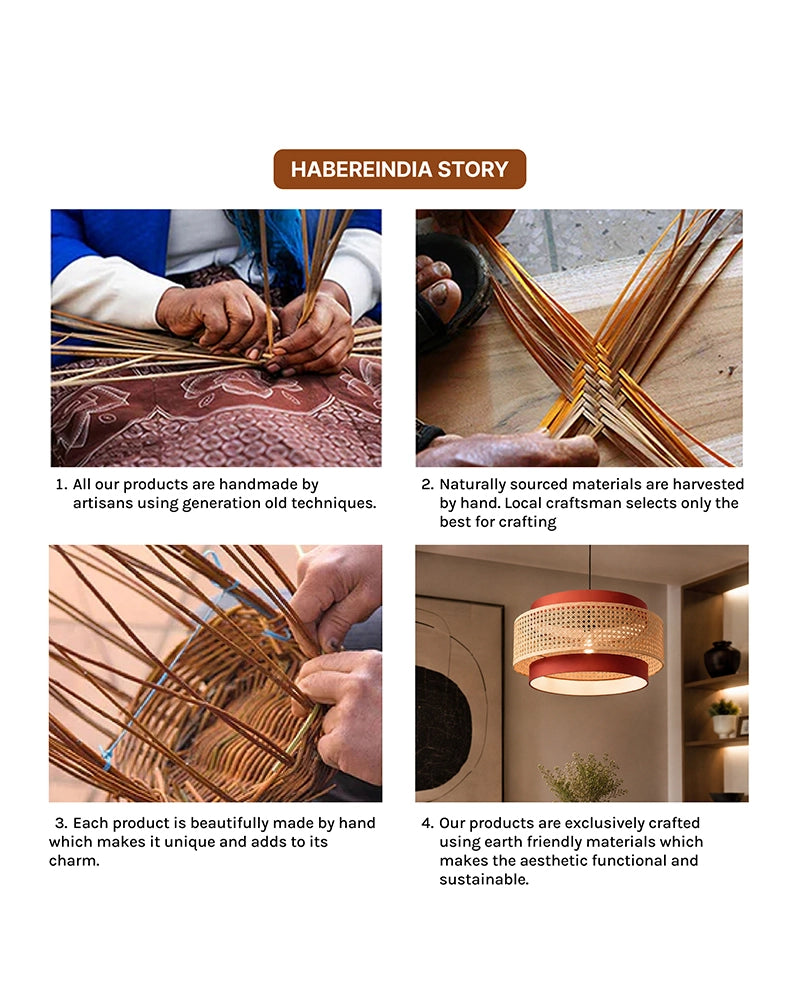 HABEREINDIA STORY

1. All our products are handmade by artisans using generation old techniques.

2. Naturally sourced materials are harvested by hand. Local craftsman selects only the best for crafting

3. Each product is beautifully made by hand which makes it unique and adds to its charm.

4. Our products are exclusively crafted using earth friendly materials which makes the aesthetic functional and sustainable.