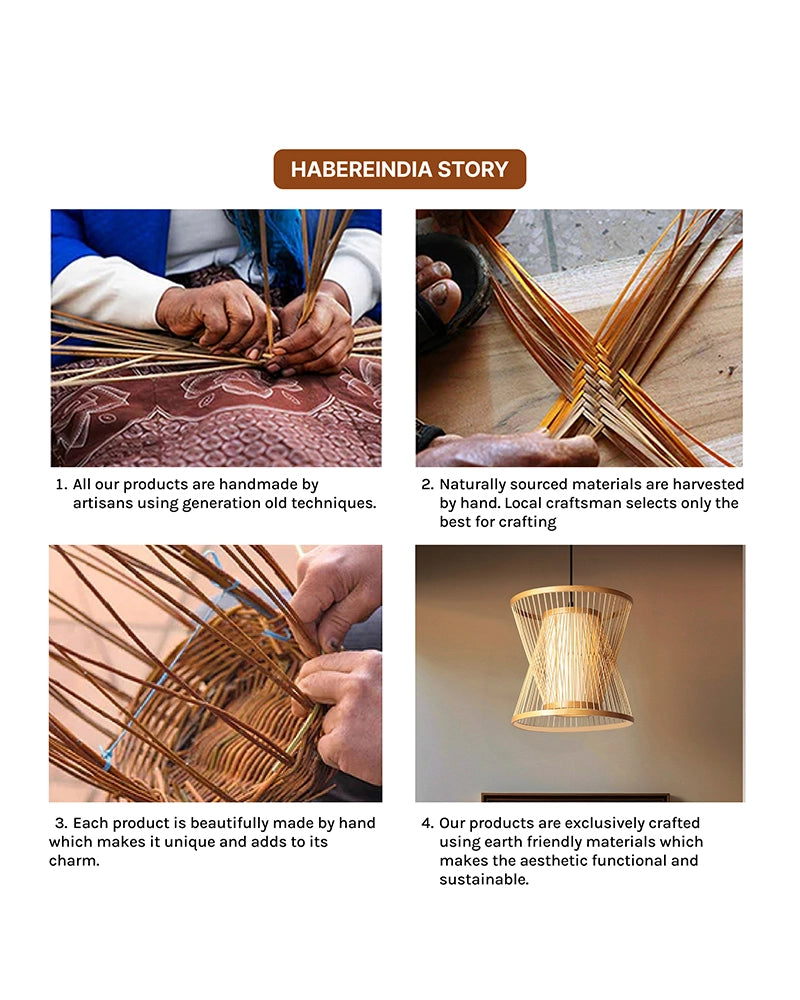 HABEREINDIA STORY

1. All our products are handmade by artisans using generation old techniques.

2. Naturally sourced materials are harvested by hand. Local craftsman selects only the best for crafting

3. Each product is beautifully made by hand which makes it unique and adds to its charm.

4. Our products are exclusively crafted using earth friendly materials which makes the aesthetic functional and sustainable.