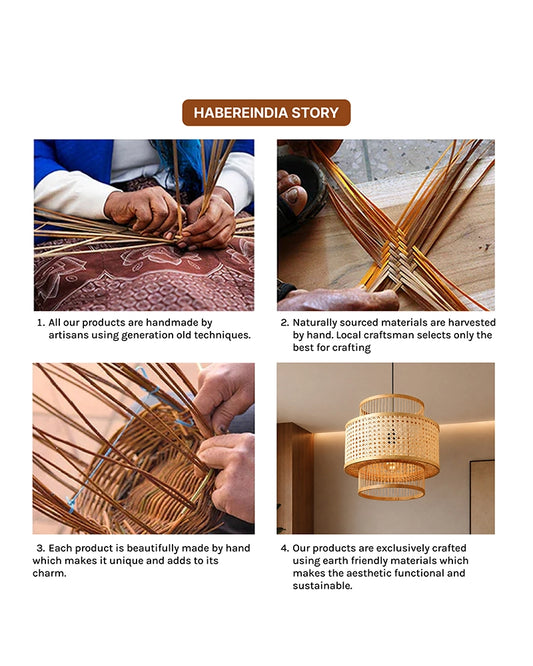 HABEREINDIA STORY

1. All our products are handmade by artisans using generation old techniques.

2. Naturally sourced materials are harvested by hand. Local craftsman selects only the best for crafting

3. Each product is beautifully made by hand which makes it unique and adds to its charm.

4. Our products are exclusively crafted using earth friendly materials which makes the aesthetic functional and sustainable.