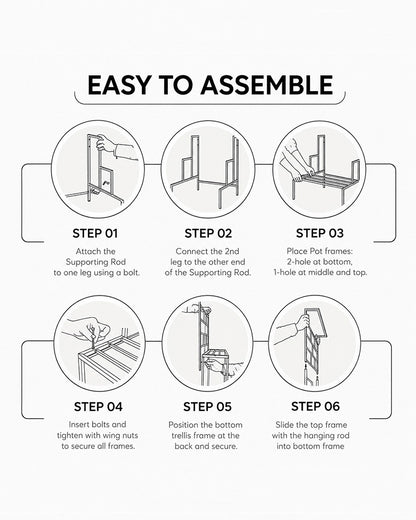 EASY TO ASSEMBLE

STEP 01
Attach the Supporting Rod to one leg using a bolt.

STEP 02
Connect the 2nd leg to the other end of the Supporting Rod.

STEP 03
Place Pot frames: 2-hole at bottom, 1-hole at middle and top.

STEP 04
Insert bolts and tighten with wing nuts to secure all frames.

STEP 05
Position the bottom trellis frame at the back and secure.

STEP 06
Slide the top frame with the hanging rod into bottom frame