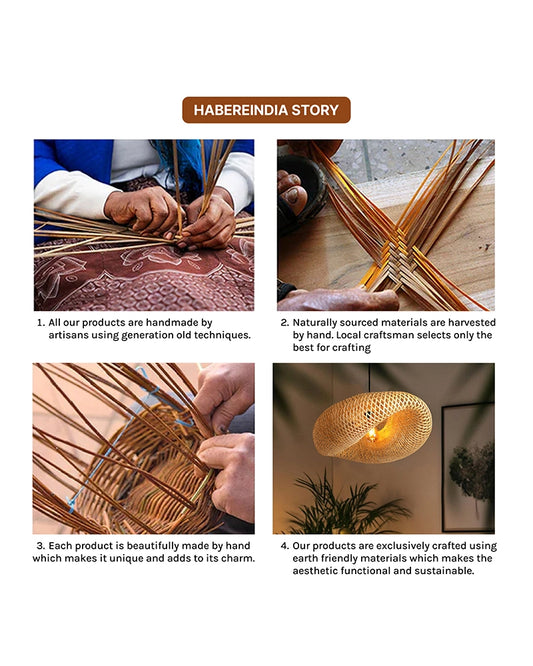 HABEREINDIA STORY

1. All our products are handmade by artisans using generation old techniques.

2. Naturally sourced materials are harvested by hand. Local craftsman selects only the best for crafting

3. Each product is beautifully made by hand which makes it unique and adds to its charm.

4. Our products are exclusively crafted using earth friendly materials which makes the aesthetic functional and sustainable.