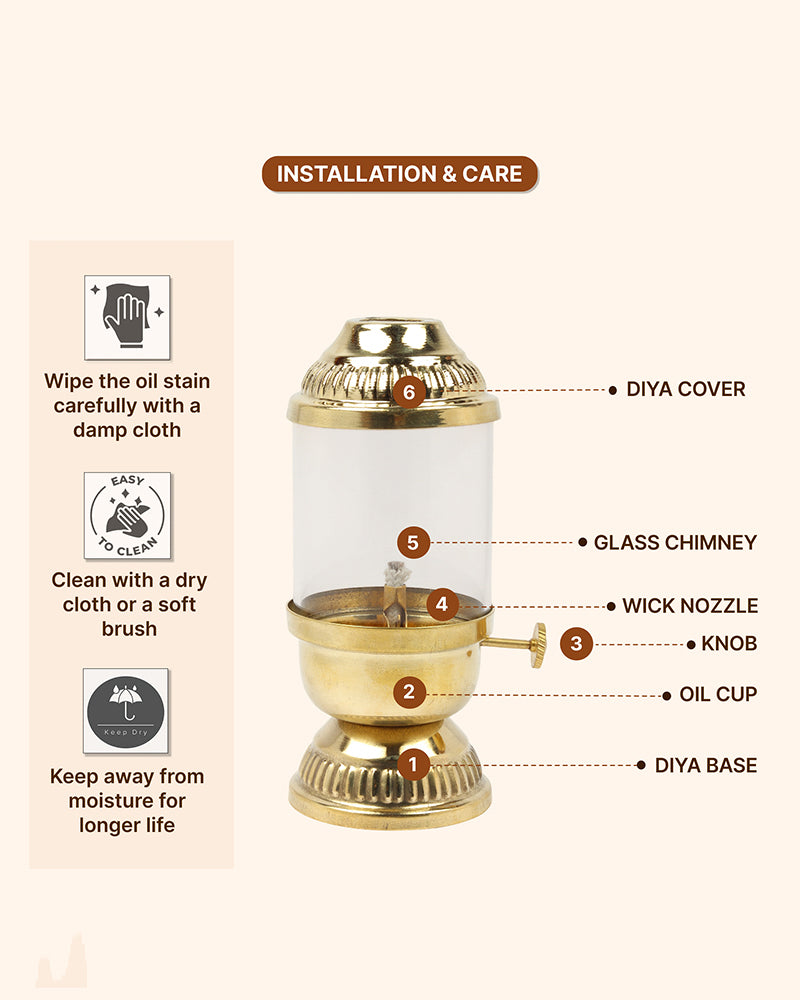 INSTALLATION & CARE

Wipe the oil stain carefully with a damp cloth

EASY TO CLEAN

Clean with a dry cloth or a soft brush

Keep Dry

Keep away from moisture for longer life

6 DIYA COVER

5 GLASS CHIMNEY

4 WICK NOZZLE

3 KNOB

2 OIL CUP

1 DIYA BASE