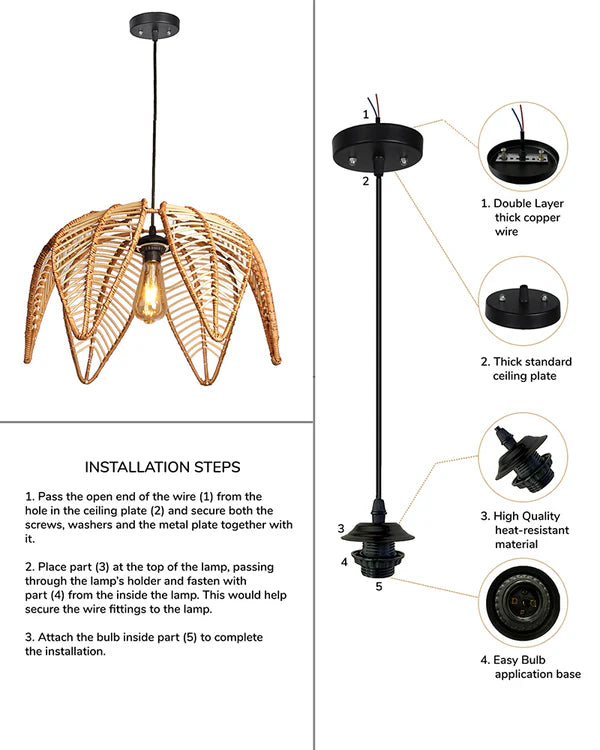 INSTALLATION STEPS

1. Pass the open end of the wire (1) from the hole in the ceiling plate (2) and secure both the screws, washers and the metal plate together with it.

2. Place part (3) at the top of the lamp, passing through the lamp's holder and fasten with part (4) from the inside the lamp. This would help secure the wire fittings to the lamp.

3. Attach the bulb inside part (5) to complete the installation.

1

2

3

4

5

1. Double Layer thick copper wire

2. Thick standard ceiling plate

3. High Quality heat-resistant material

4. Easy Bulb application base