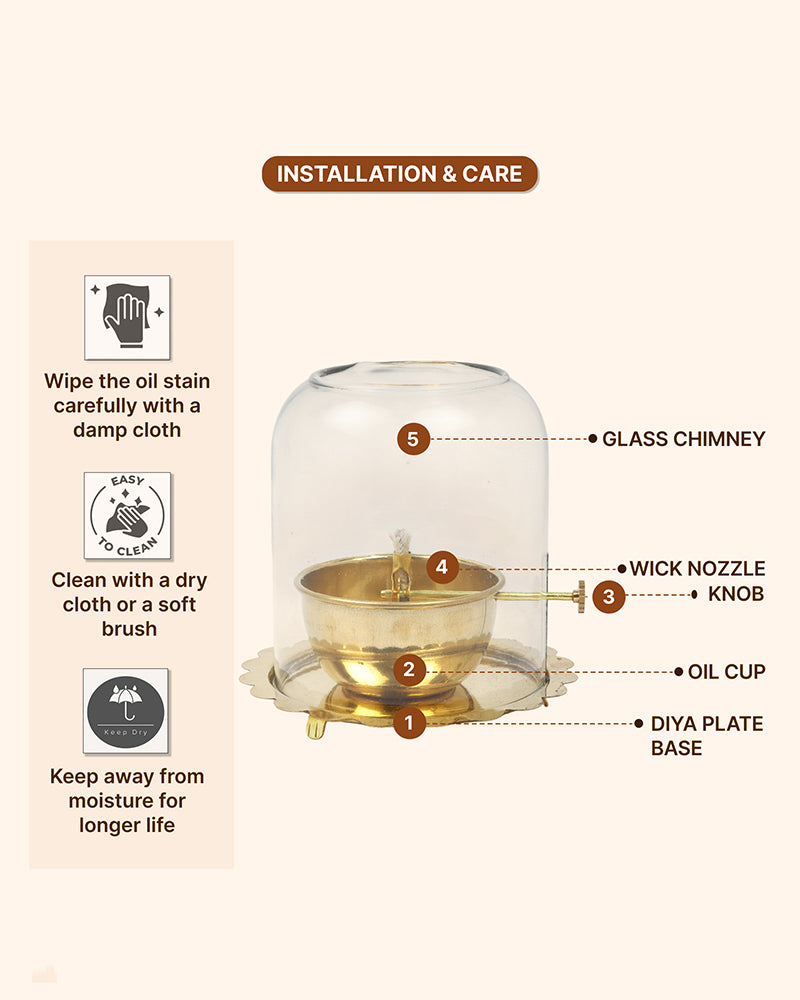 INSTALLATION & CARE

Wipe the oil stain carefully with a damp cloth

EASY TO CLEAN

Clean with a dry cloth or a soft brush

Keep Dry

Keep away from moisture for longer life

5 GLASS CHIMNEY

4 WICK NOZZLE

3 KNOB

2 OIL CUP

1 DIYA PLATE BASE