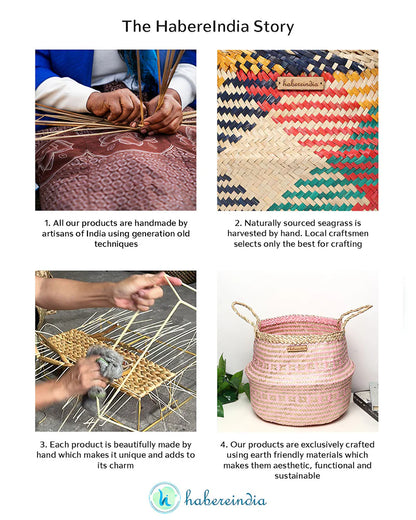 The HabereIndia Story

habereindia

1. All our products are handmade by artisans of India using generation old techniques

2. Naturally sourced seagrass is harvested by hand. Local craftsmen selects only the best for crafting

3. Each product is beautifully made by hand which makes it unique and adds to its charm

4. Our products are exclusively crafted using earth friendly materials which makes them aesthetic, functional and sustainable

hi habereindia