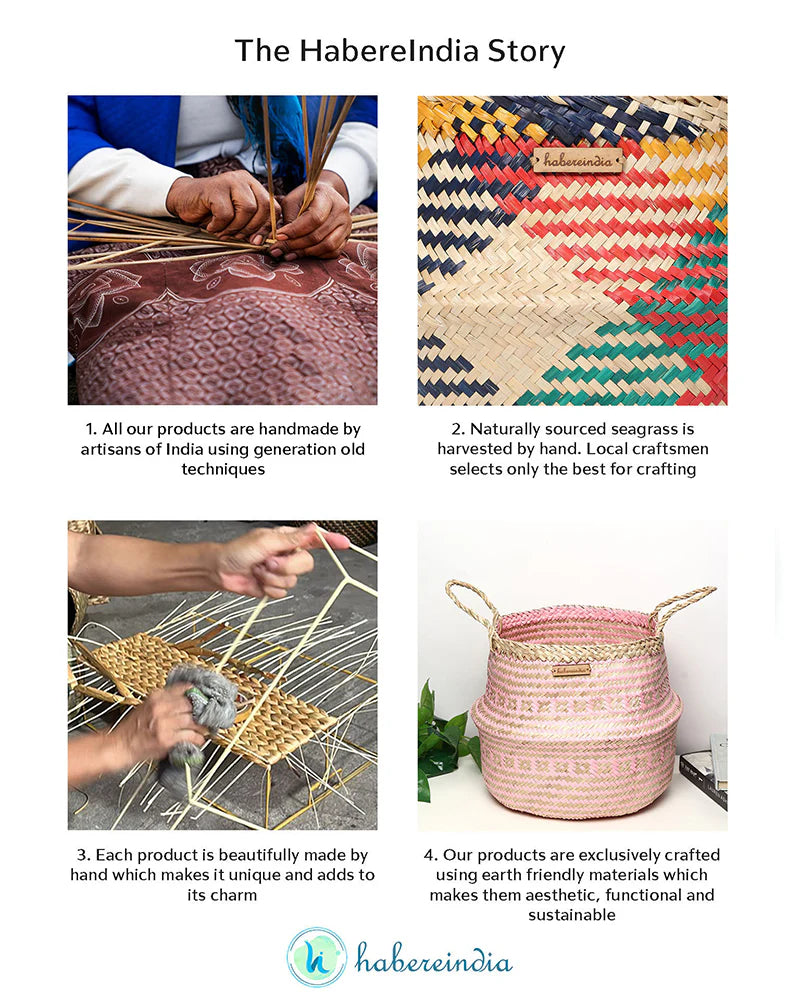 The HabereIndia Story

habereindia

1. All our products are handmade by artisans of India using generation old techniques

2. Naturally sourced seagrass is harvested by hand. Local craftsmen selects only the best for crafting

habereindia

3. Each product is beautifully made by hand which makes it unique and adds to its charm

4. Our products are exclusively crafted using earth friendly materials which makes them aesthetic, functional and sustainable

hi habereindia