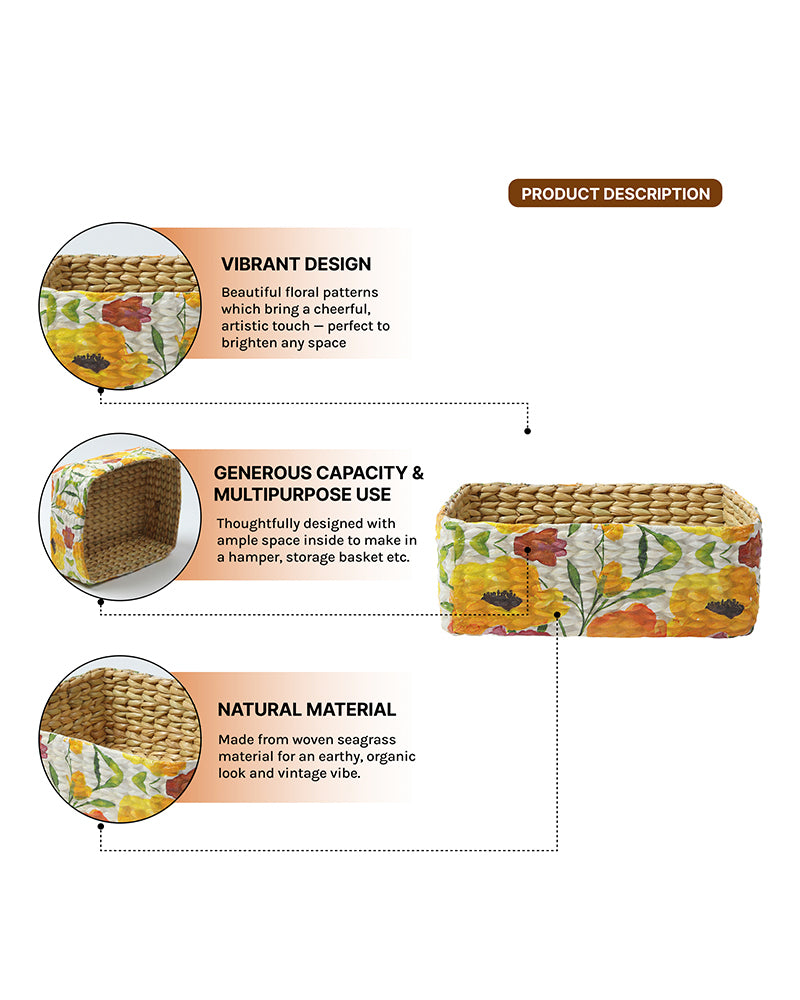 PRODUCT DESCRIPTION

VIBRANT DESIGN

Beautiful floral patterns which bring a cheerful, artistic touch — perfect to brighten any space

GENEROUS CAPACITY & MULTIPURPOSE USE

Thoughtfully designed with ample space inside to make in a hamper, storage basket etc.

NATURAL MATERIAL

Made from woven seagrass material for an earthy, organic look and vintage vibe.